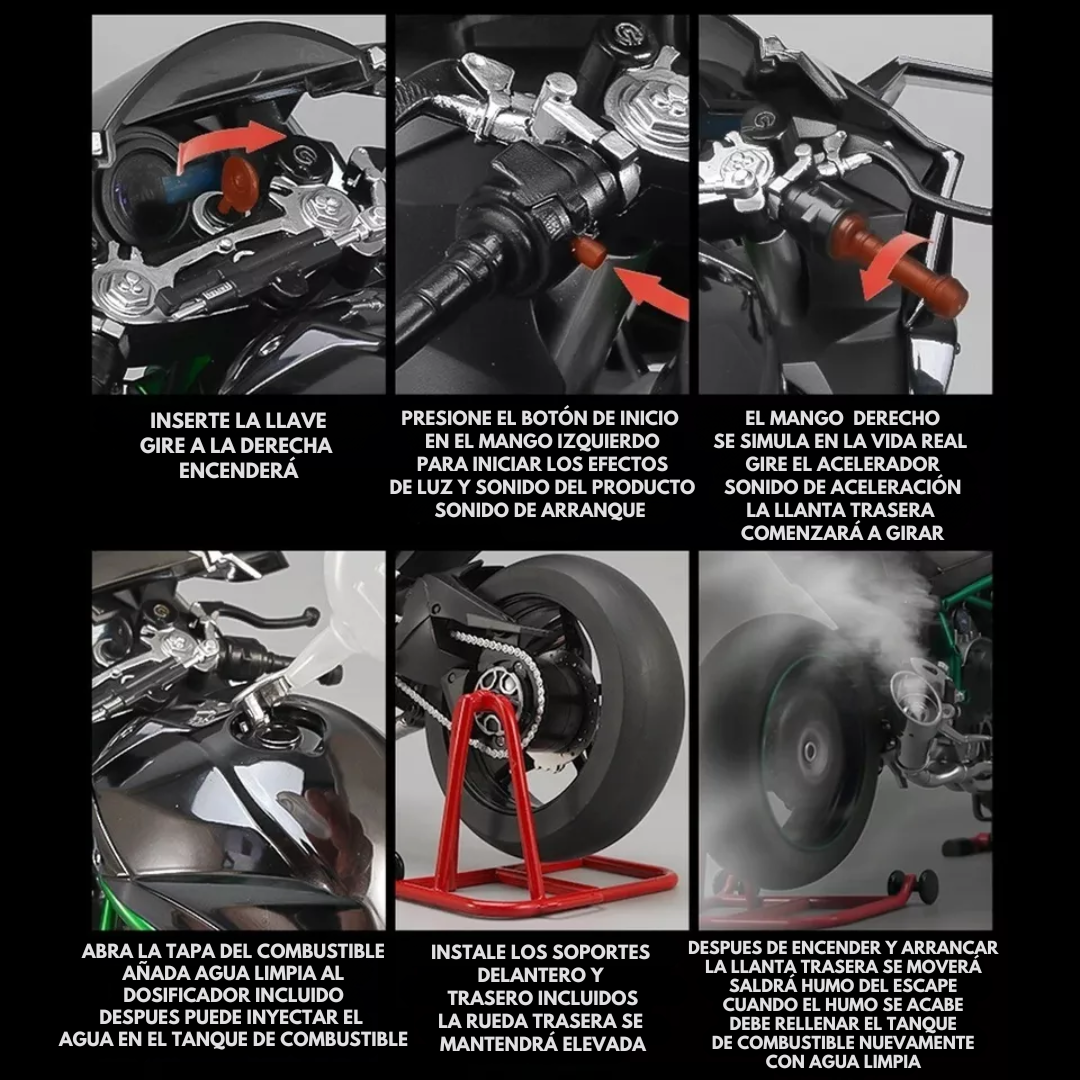 INSERTE LA LLAVE
GIRE A LA DERECHA
ENCENDERÁ

PRESIONE EL BOTÓN DE INICIO
EN EL MANGO IZQUIERDO
PARA INICIAR LOS EFECTOS
DE LUZ Y SONIDO DEL PRODUCTO
SONIDO DE ARRANQUE

EL MANGO DERECHO
SE SIMULA EN LA VIDA REAL
GIRE EL ACELERADOR
SONIDO DE ACELERACIÓN
LA LLANTA TRASERA
COMENZARÁ A GIRAR

ABRA LA TAPA DEL COMBUSTIBLE
AÑADA AGUA LIMPIA AL
DOSIFICADOR INCLUIDO
DESPUES PUEDE INYECTAR EL
AGUA EN EL TANQUE DE COMBUSTIBLE

INSTALE LOS SOPORTES
DELANTERO Y
TRASERO INCLUIDOS
LA RUEDA TRASERA SE
MANTENDRÁ ELEVADA

DESPUES DE ENCENDER Y ARRANCAR
LA LLANTA TRASERA SE MOVERÁ
SALDRÁ HUMO DEL ESCAPE
CUANDO EL HUMO SE ACABE
DEBE RELLENAR EL TANQUE
DE COMBUSTIBLE NUEVAMENTE
CON AGUA LIMPIA